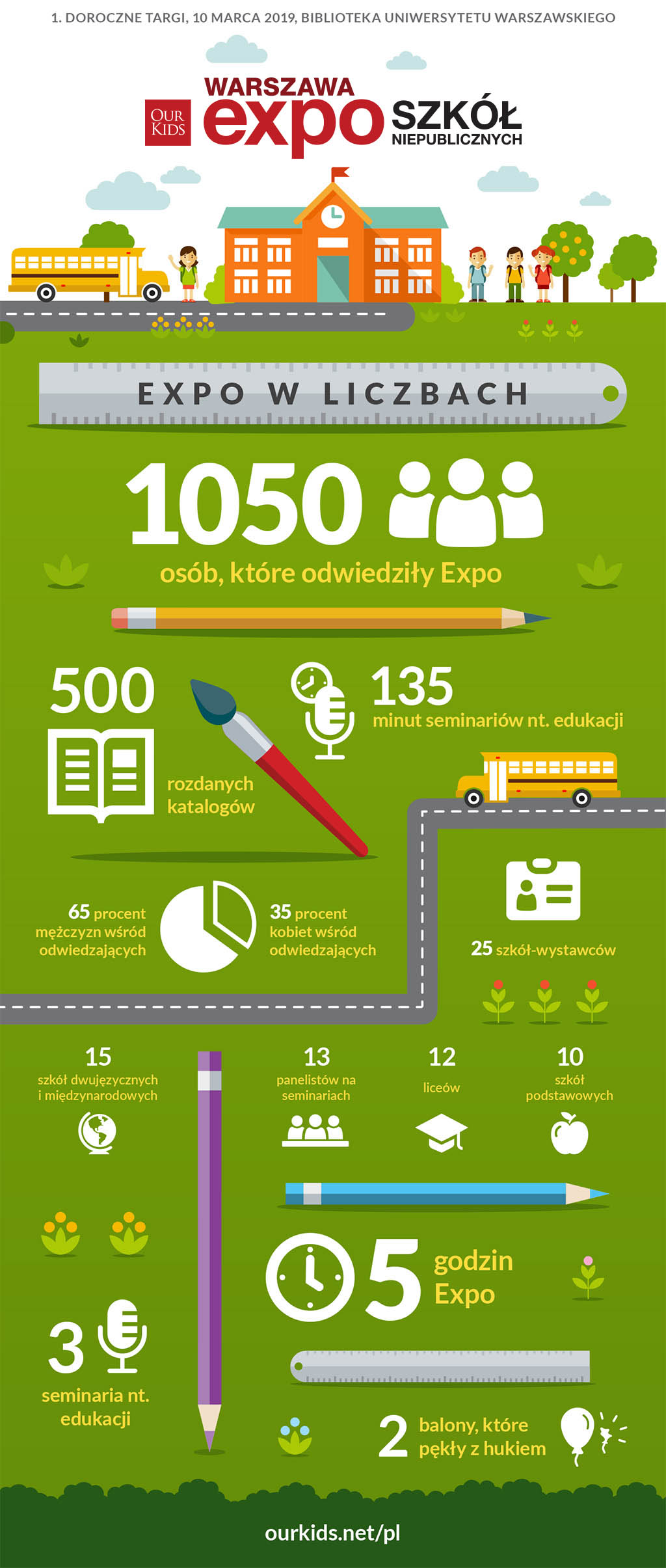 1. DOROCZNE TARGI, 10 MARCA 2019, BIBLIOTEKA UNIWERSYTETU WARSZAWSKIEGO

OUR KIDS

WARSZAWA expo SZKÓŁ NIEPUBLICZNYCH

EXPO W LICZBACH

1050

osób, które odwiedziły Expo

500

rozdanych katalogów

135

minut seminariów nt. edukacji

65 procent mężczyzn wśród odwiedzających

35 procent kobiet wśród odwiedzających

25 szkół-wystawców

15

szkół dwujęzycznych i międzynarodowych

13

panelistów na seminariach

12

liceów

10

szkół podstawowych

5 godzin Expo

3

seminaria nt. edukacji

2 balony, które pękły z hukiem

ourkids.net/pl