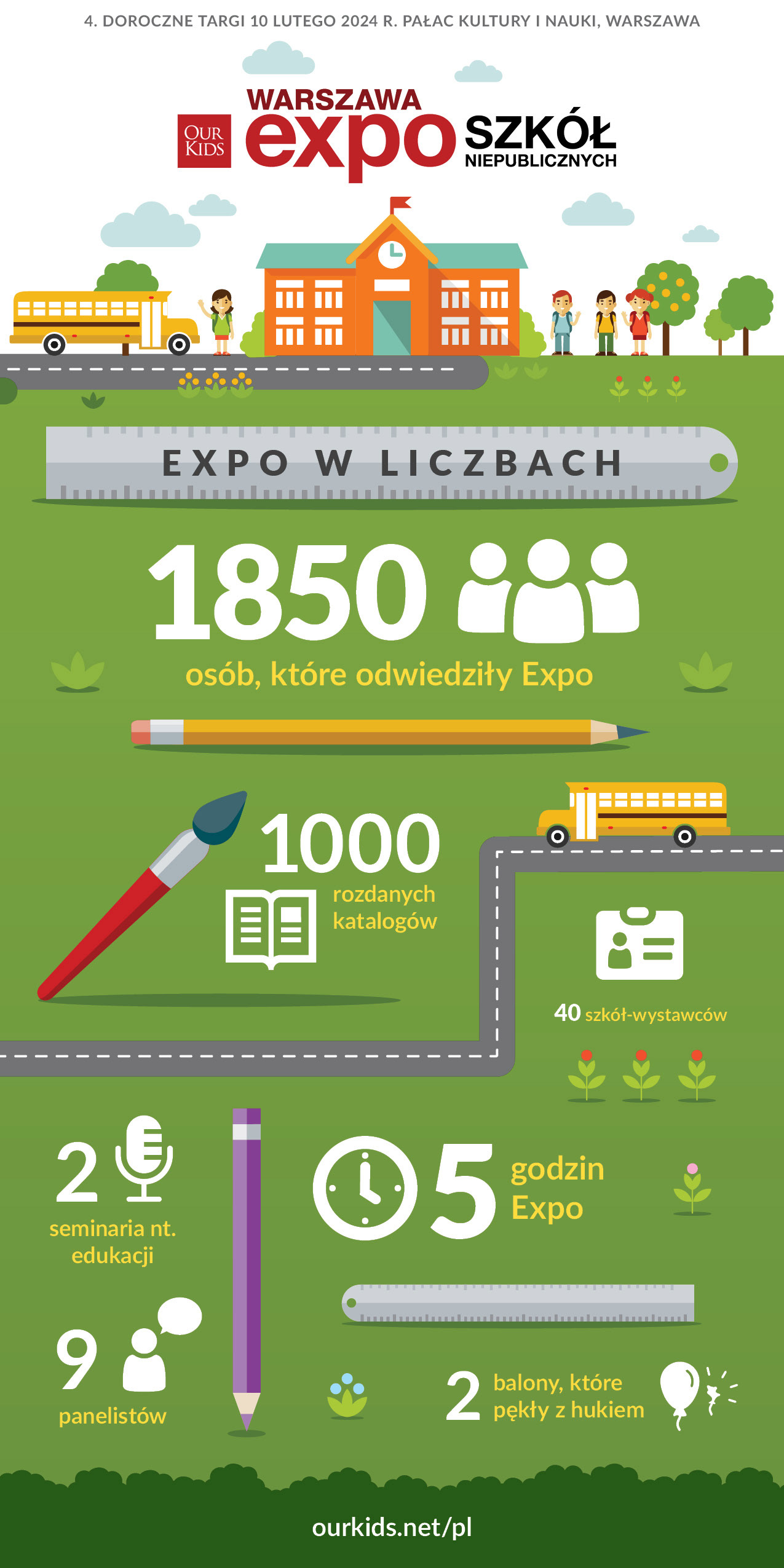 4. DOROCZNE TARGI 10 LUTEGO 2024 R. PAŁAC KULTURY I NAUKI, WARSZAWA

OUR KIDS

WARSZAWA expo SZKÓŁ NIEPUBLICZNYCH

EXPO W LICZBACH

1850

osób, które odwiedziły Expo

1000

rozdanych katalogów

40 szkół-wystawców

2

seminaria nt. edukacji

5 godzin Expo

9

panelistów

2 balony, które pękły z hukiem

ourkids.net/pl