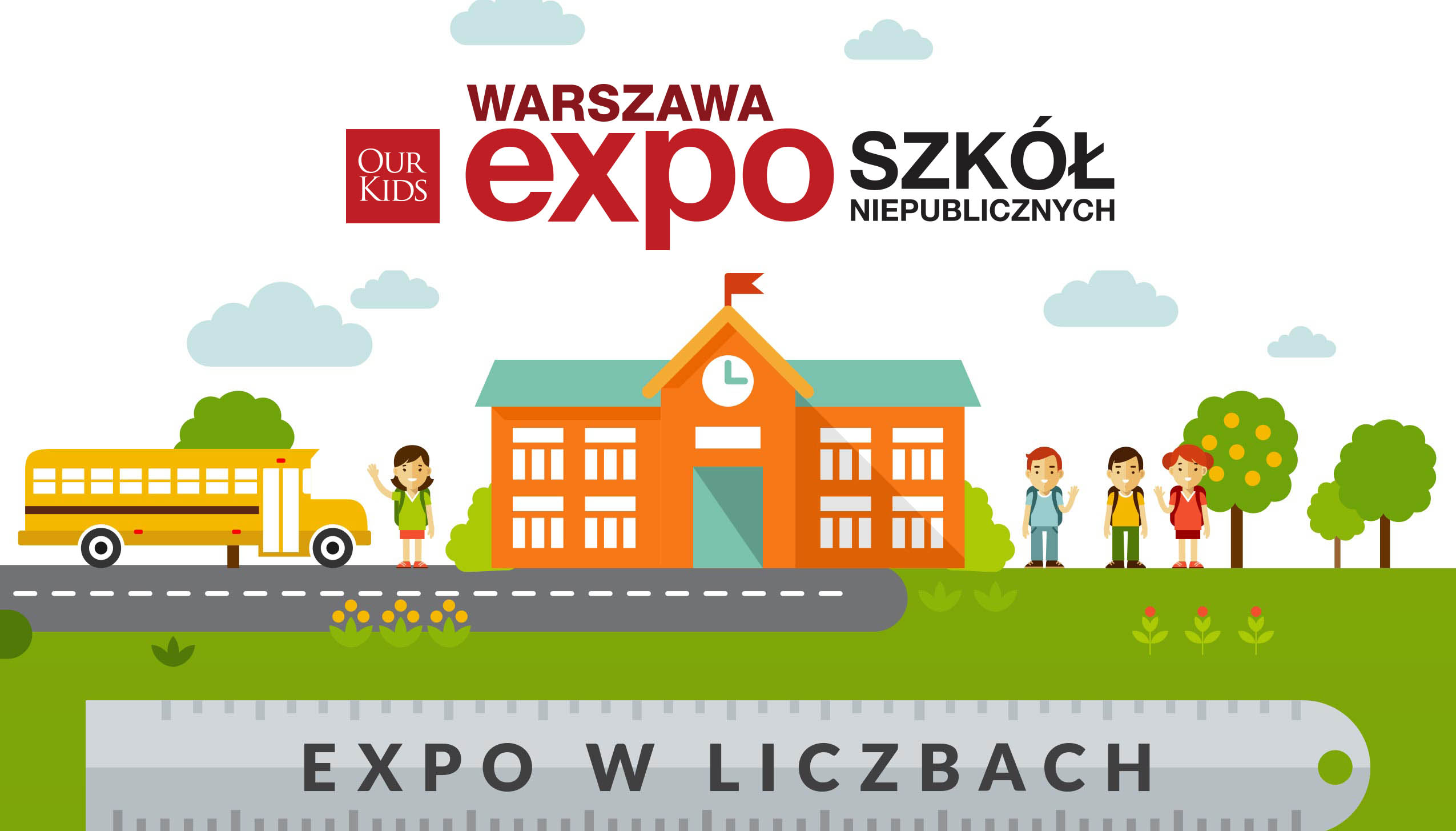 OUR KIDS

WARSZAWA
expo
SZKÓŁ
NIEPUBLICZNYCH

EXPO W LICZBACH